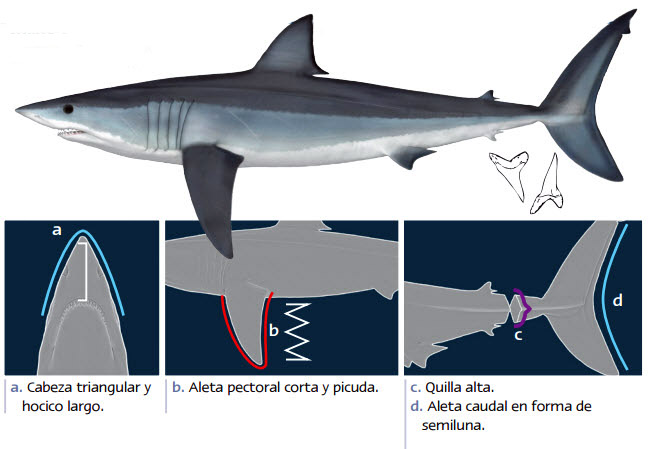 a

b

c

d

a. Cabeza triangular y hocico largo.

b. Aleta pectoral corta y picuda.

c. Quilla alta.

d. Aleta caudal en forma de semiluna.